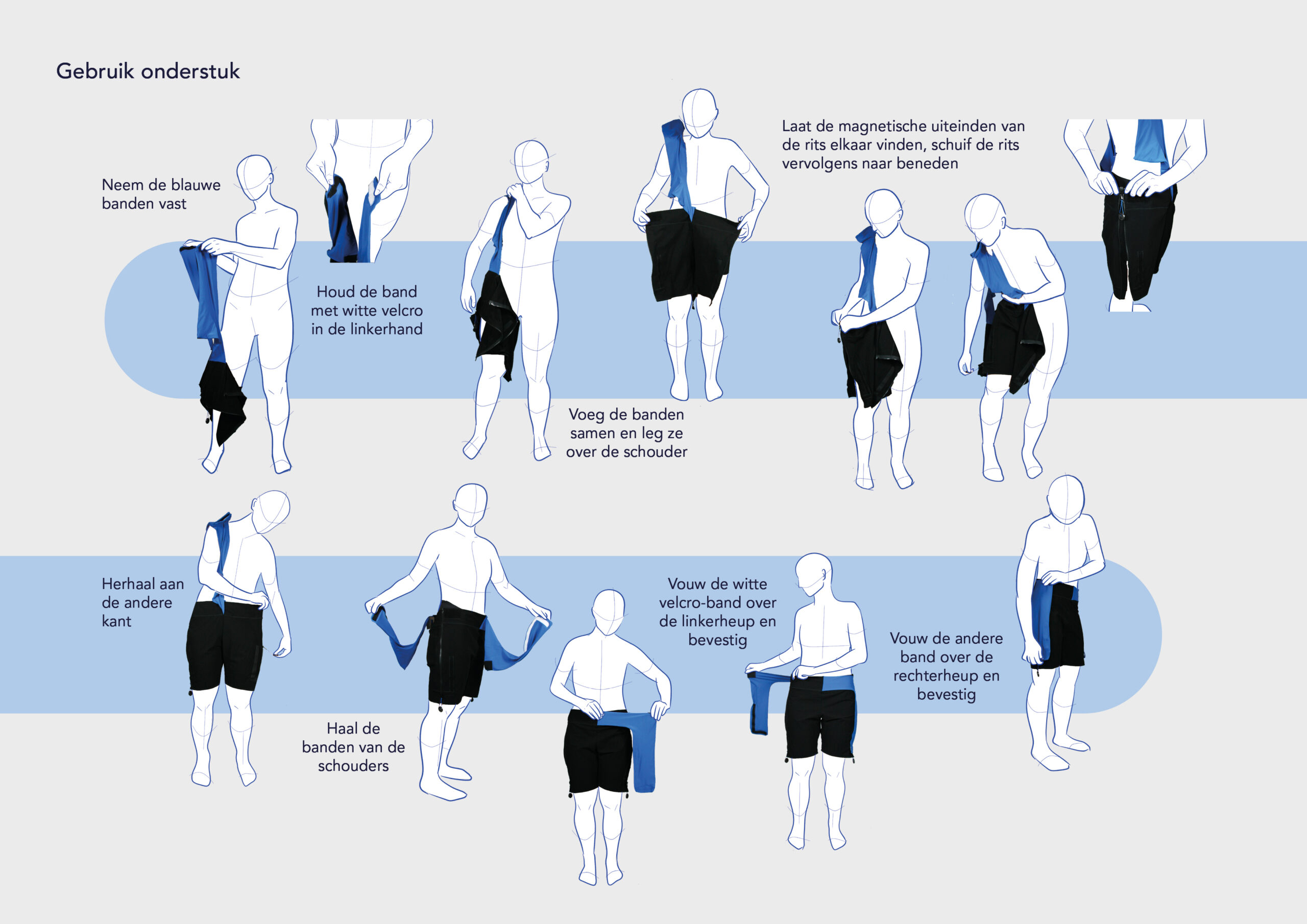 Gebruik onderstuk

Neem de blauwe banden vast

Houd de band met witte velcro in de linkerhand

Voeg de banden samen en leg ze over de schouder

Laat de magnetische uiteinden van de rits elkaar vinden, schuif de rits vervolgens naar beneden

Herhaal aan de andere kant

Haal de banden van de schouders

Vouw de witte velcro-band over de linkerheup en bevestig

Vouw de andere band over de rechterheup en bevestig