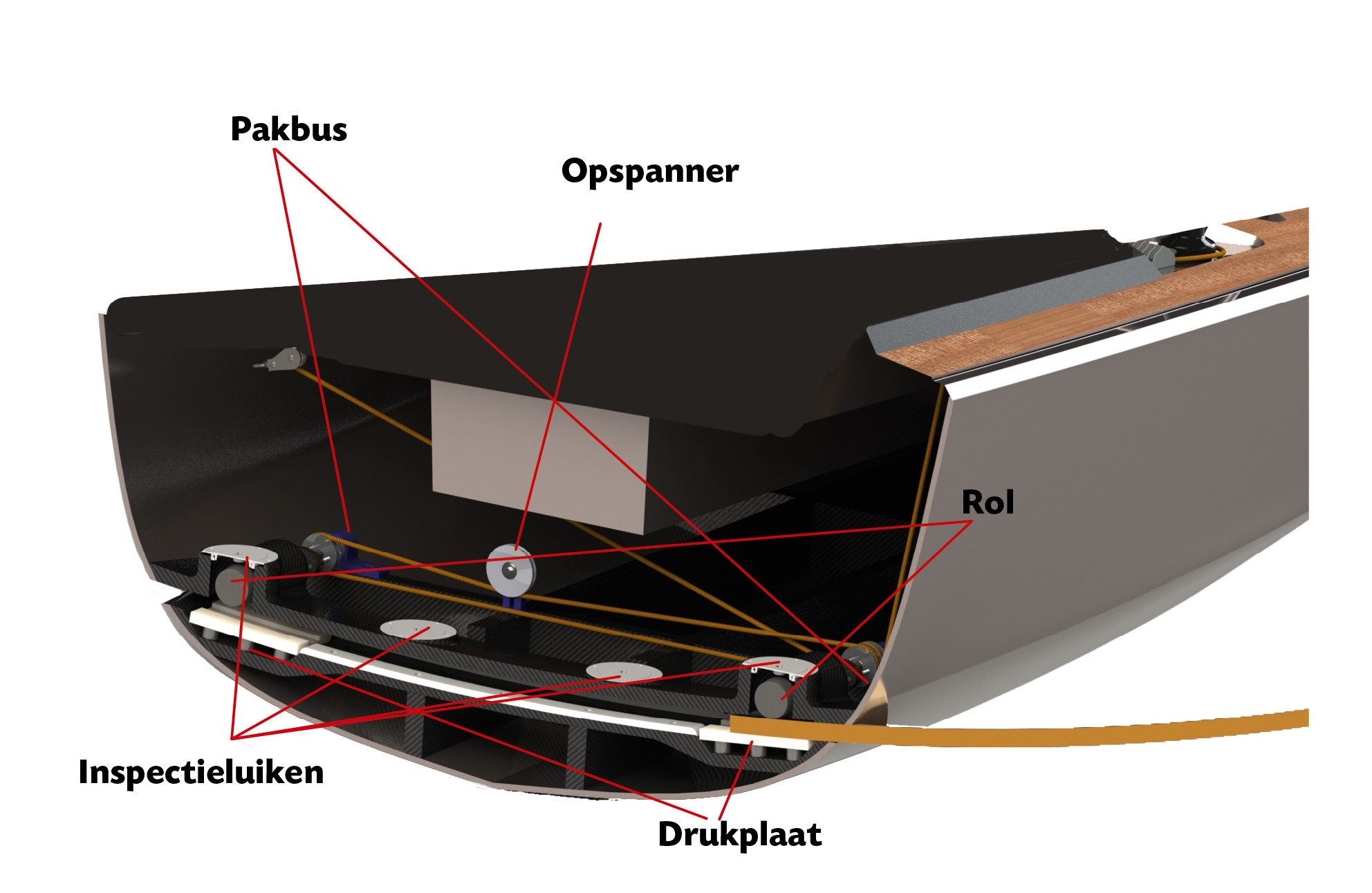 Pakbus

Opspanner

Rol

Inspectieluiken

Drukplaat