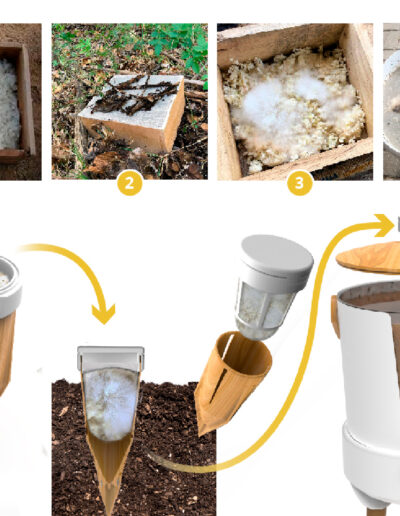 2

3